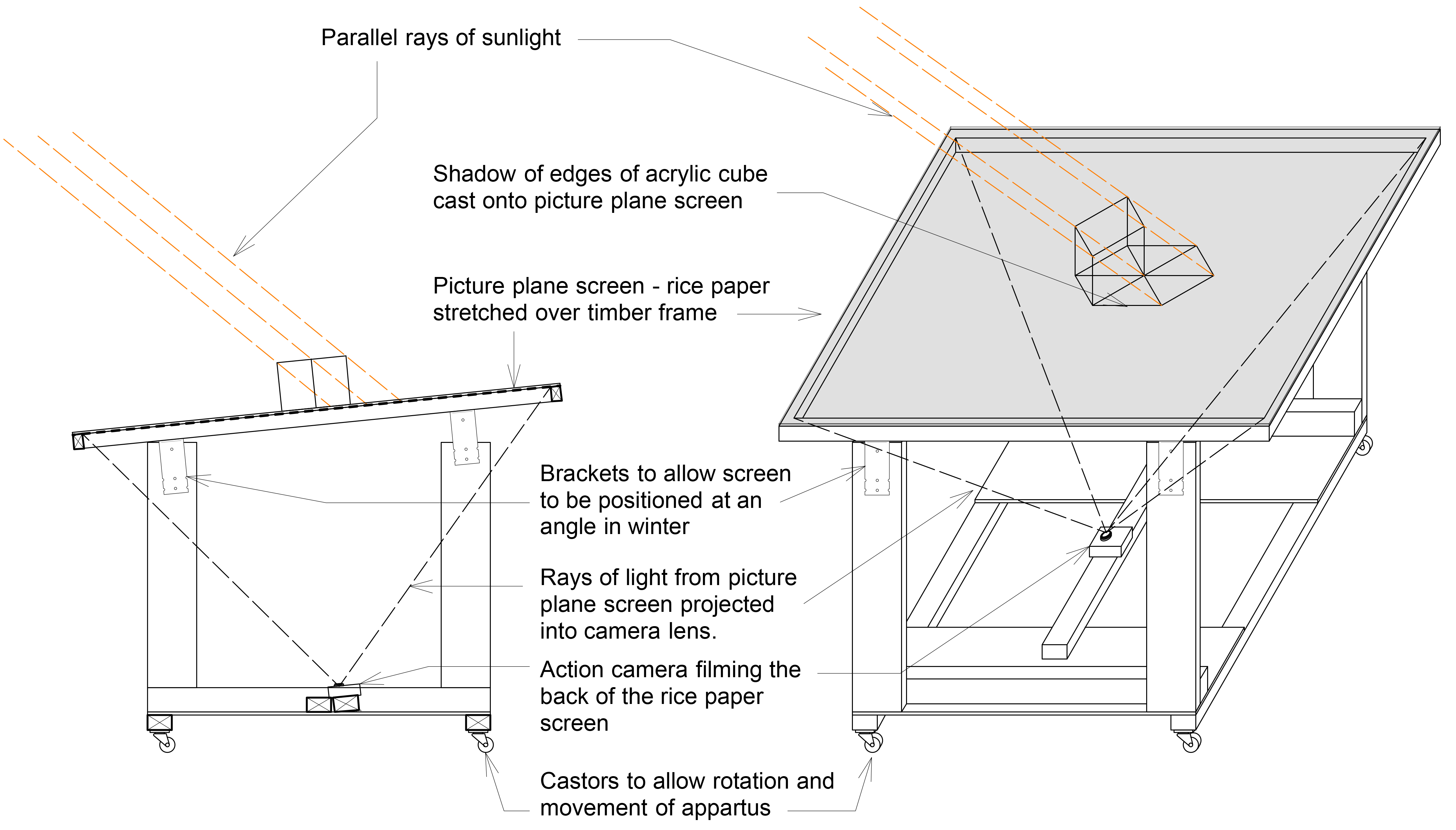 Parallel rays of sunlight

Shadow of edges of acrylic cube cast onto picture plane screen

Picture plane screen - rice paper stretched over timber frame

Brackets to allow screen to be positioned at an angle in winter

Rays of light from picture plane screen projected into camera lens.

Action camera filming the back of the rice paper screen

Castors to allow rotation and movement of appartus